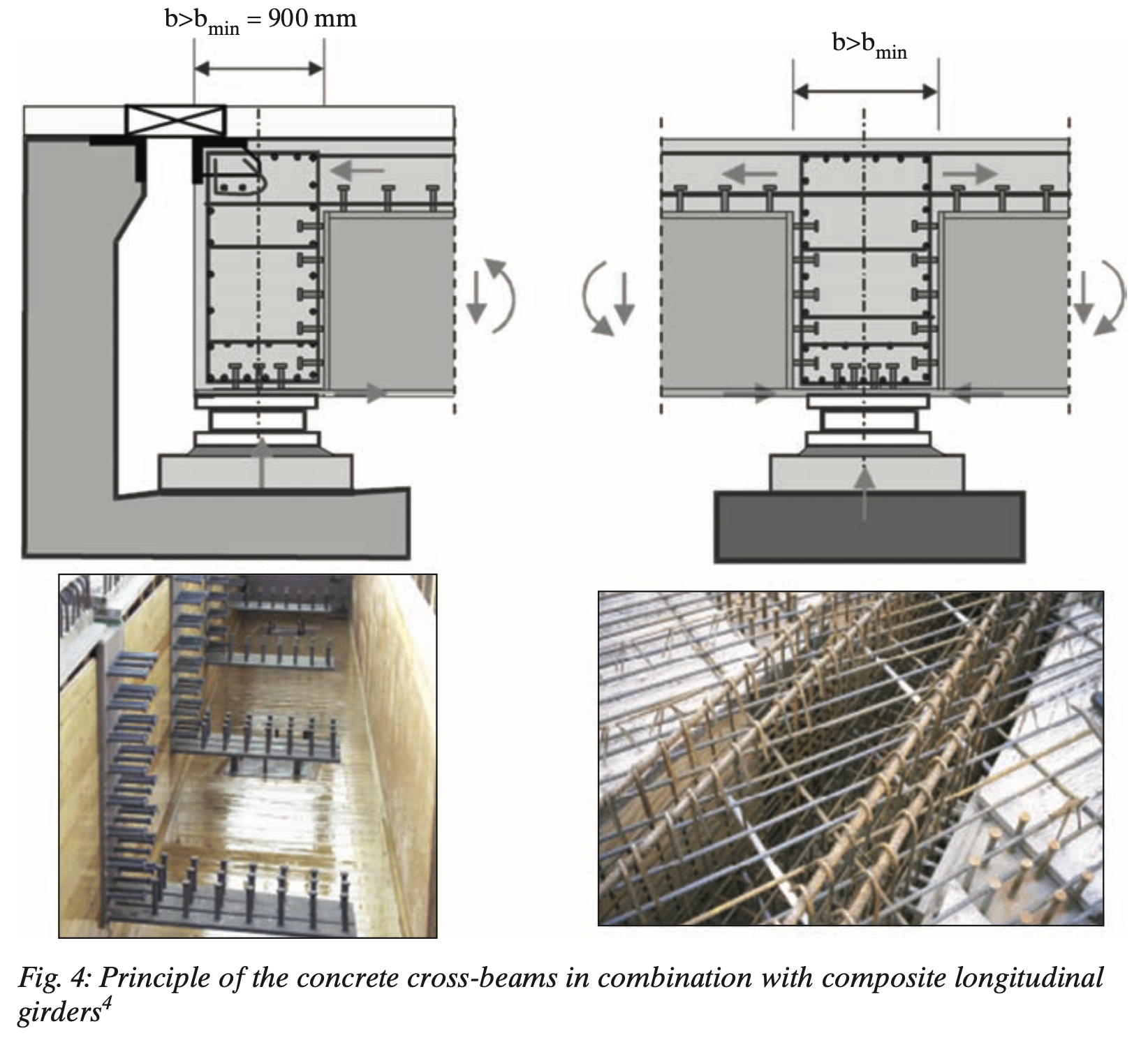 $b>b_{min} = 900$ mm

$b>b_{min}$

Fig. 4: Principle of the concrete cross-beams in combination with composite longitudinal girders$^4$