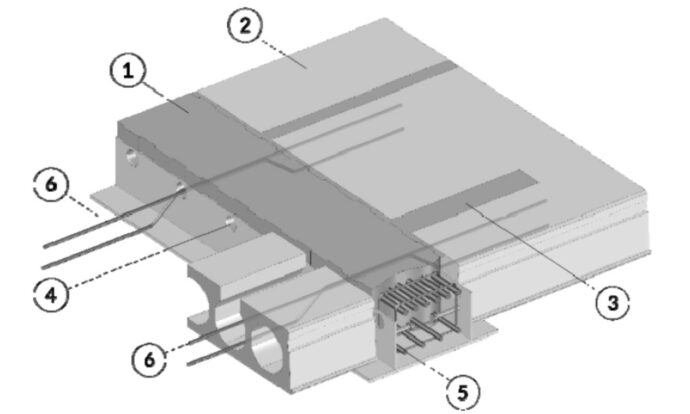 2
1
6
4
3
6
5