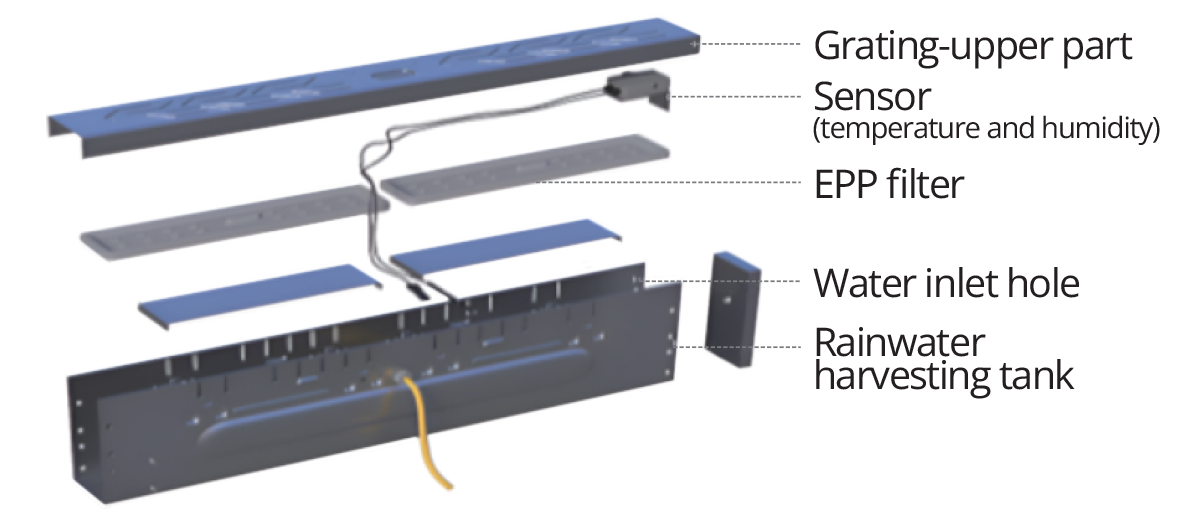 Grating-upper part

Sensor
(temperature and humidity)

EPP filter

Water inlet hole

Rainwater harvesting tank