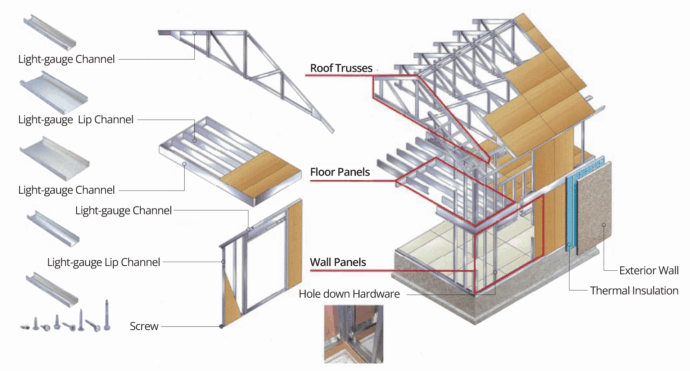 Light-gauge Channel

Light-gauge Lip Channel

Light-gauge Channel

Light-gauge Channel

Light-gauge Lip Channel

Screw

Roof Trusses

Floor Panels

Wall Panels

Hole down Hardware

Exterior Wall

Thermal Insulation