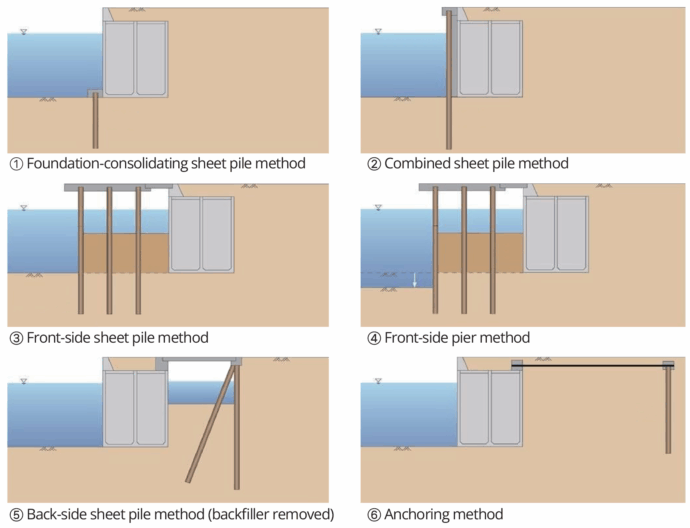 ① Foundation-consolidating sheet pile method

② Combined sheet pile method

③ Front-side sheet pile method

④ Front-side pier method

⑤ Back-side sheet pile method (backfiller removed)

⑥ Anchoring method