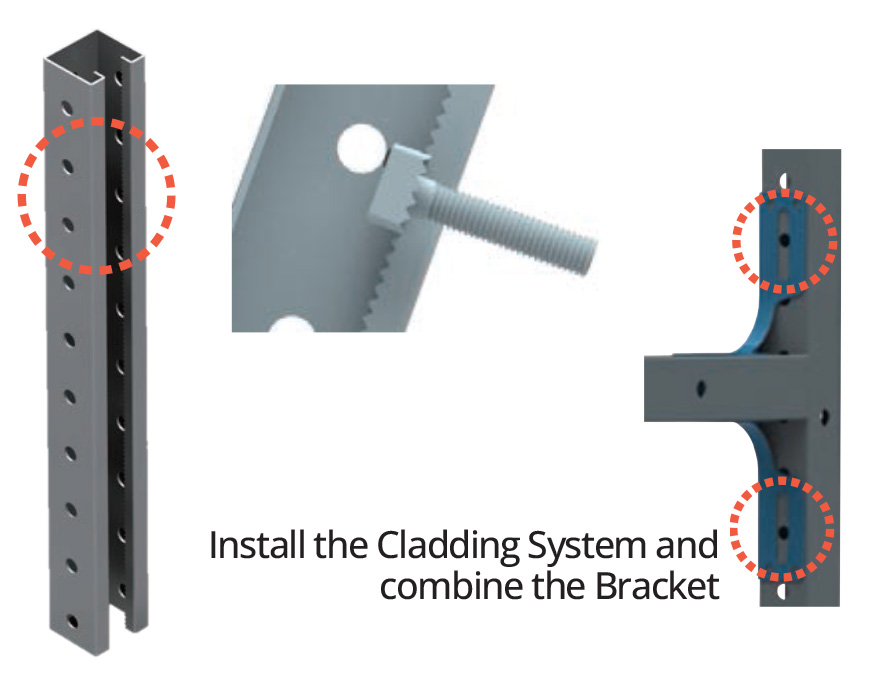 Install the Cladding System and combine the Bracket